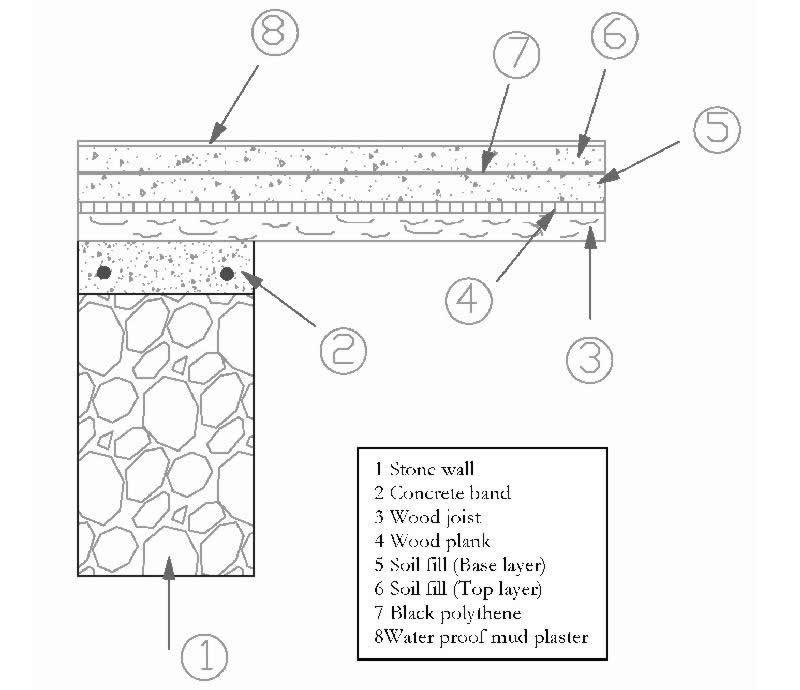 8
7
6
5
4
3
2
1

1 Stone wall
2 Concrete band
3 Wood joist
4 Wood plank
5 Soil fill (Base layer)
6 Soil fill (Top layer)
7 Black polythene
8Water proof mud plaster