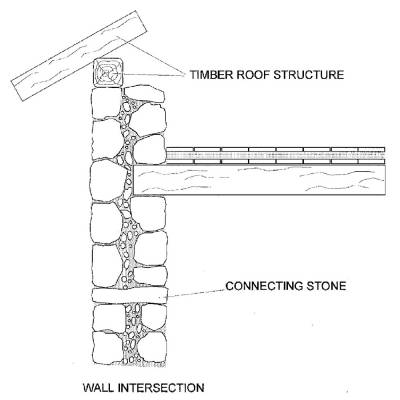 TIMBER ROOF STRUCTURE

CONNECTING STONE

WALL INTERSECTION